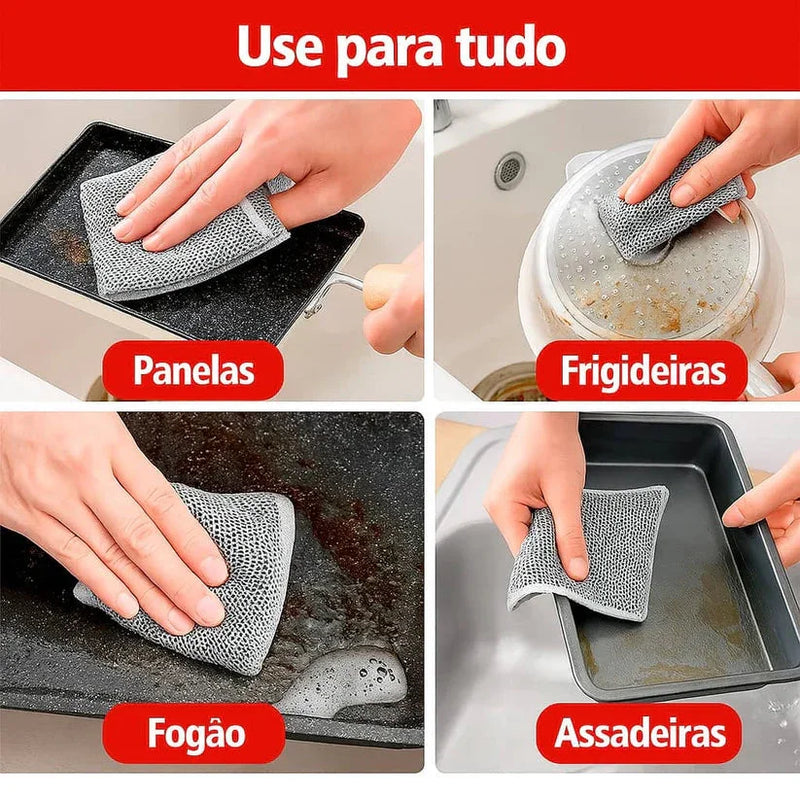 Use para tudo

Panelas

Frigideiras

Fogão

Assadeiras